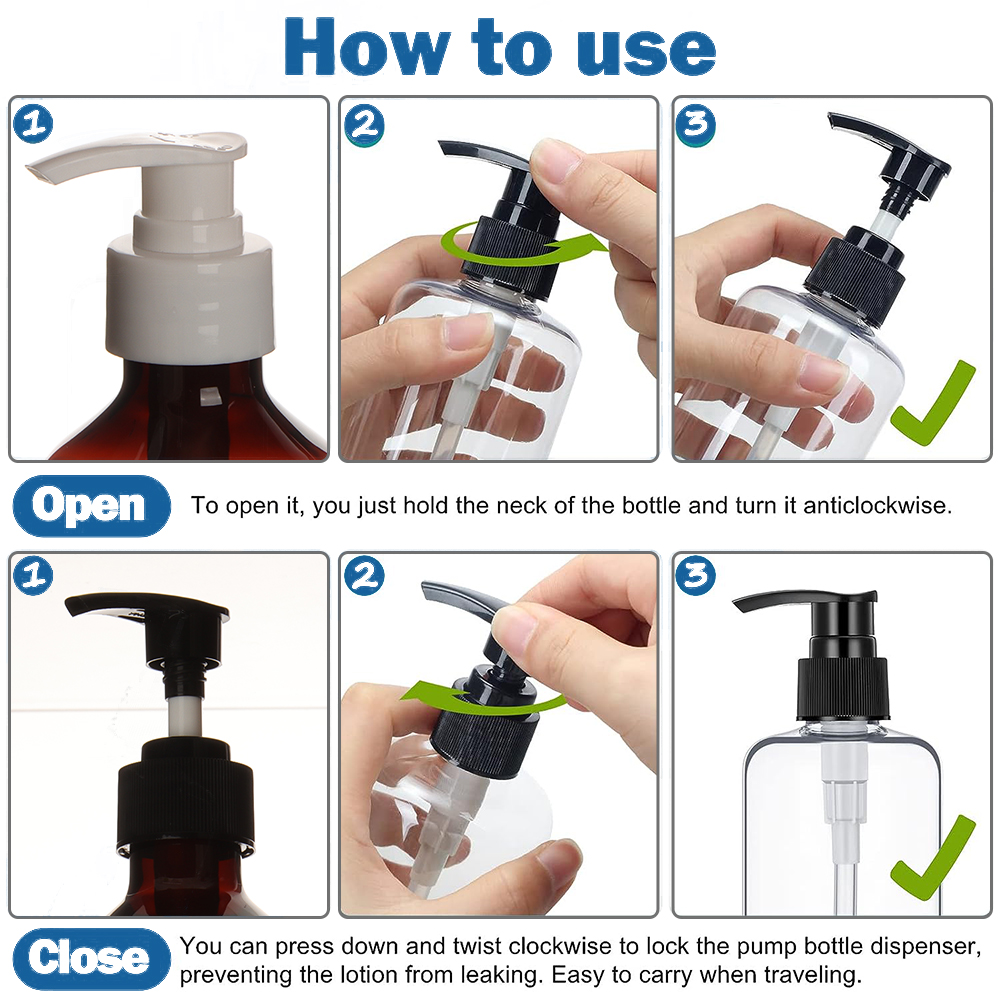 How to use

1

2

3

Open

To open it, you just hold the neck of the bottle and turn it anticlockwise.

1

2

3

Close

You can press down and twist clockwise to lock the pump bottle dispenser, preventing the lotion from leaking. Easy to carry when traveling.